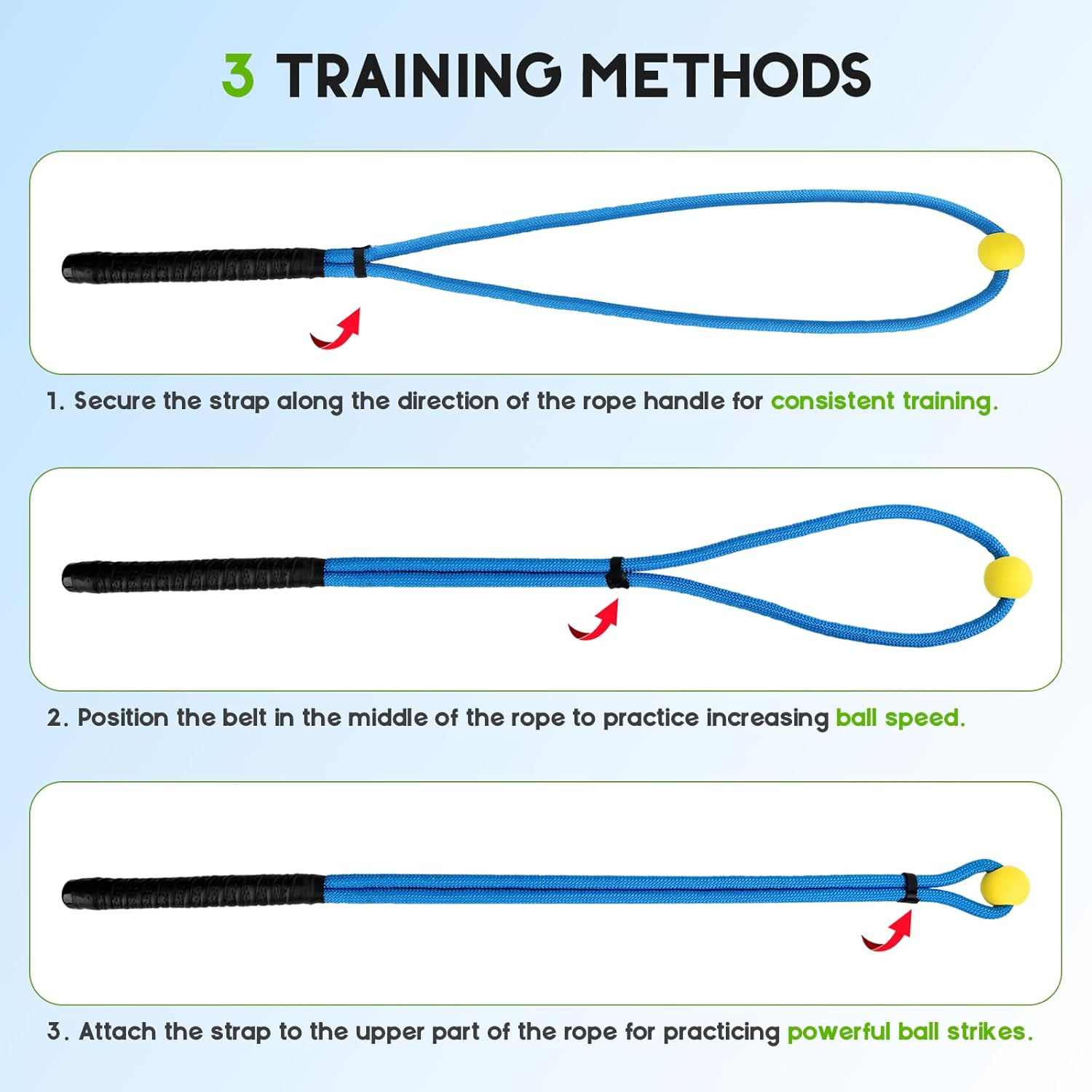 3 TRAINING METHODS

1. Secure the strap along the direction of the rope handle for consistent training.

2. Position the belt in the middle of the rope to practice increasing ball speed.

3. Attach the strap to the upper part of the rope for practicing powerful ball strikes.